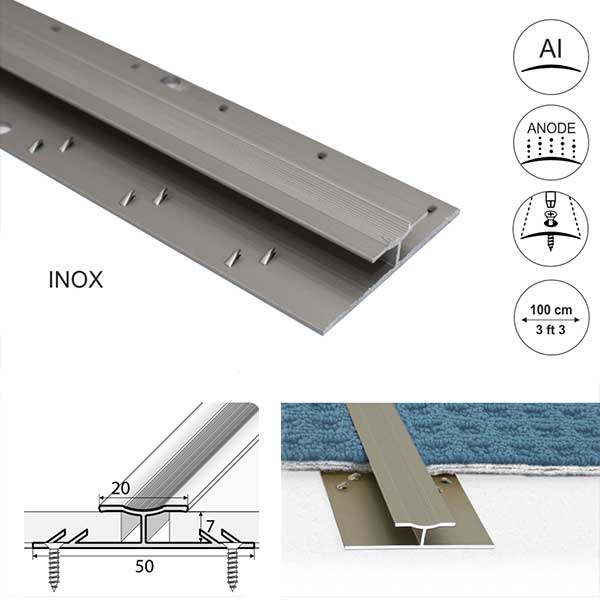 INOX

Al

ANODE

100 cm
3 ft 3

20
7
50