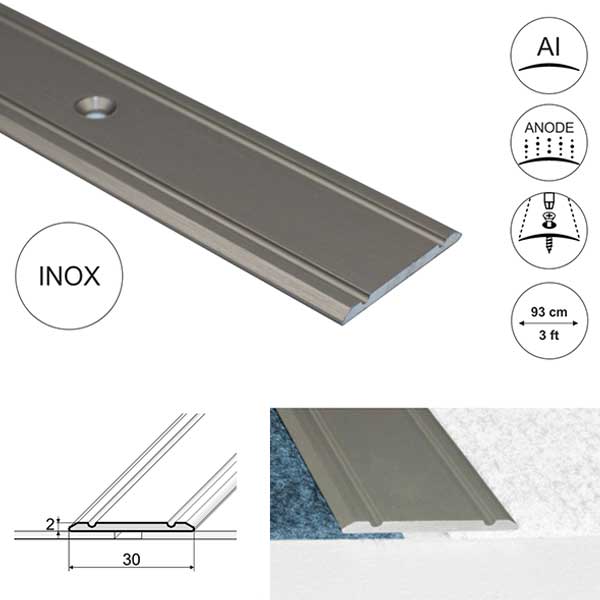 Al

ANODE

INOX

93 cm
3 ft

2

30